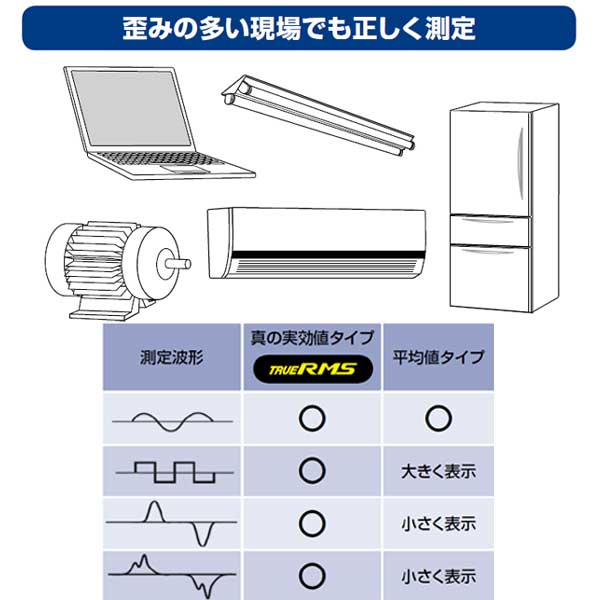 歪みの多い現場でも正しく測定

| 測定波形 | 真の実効値タイプ TRUE RMS | 平均値タイプ |
|---|---|---|
|  | ○ | ○ |
|  | ○ | 大きく表示 |
|  | ○ | 小さく表示 |
|  | ○ | 小さく表示 |